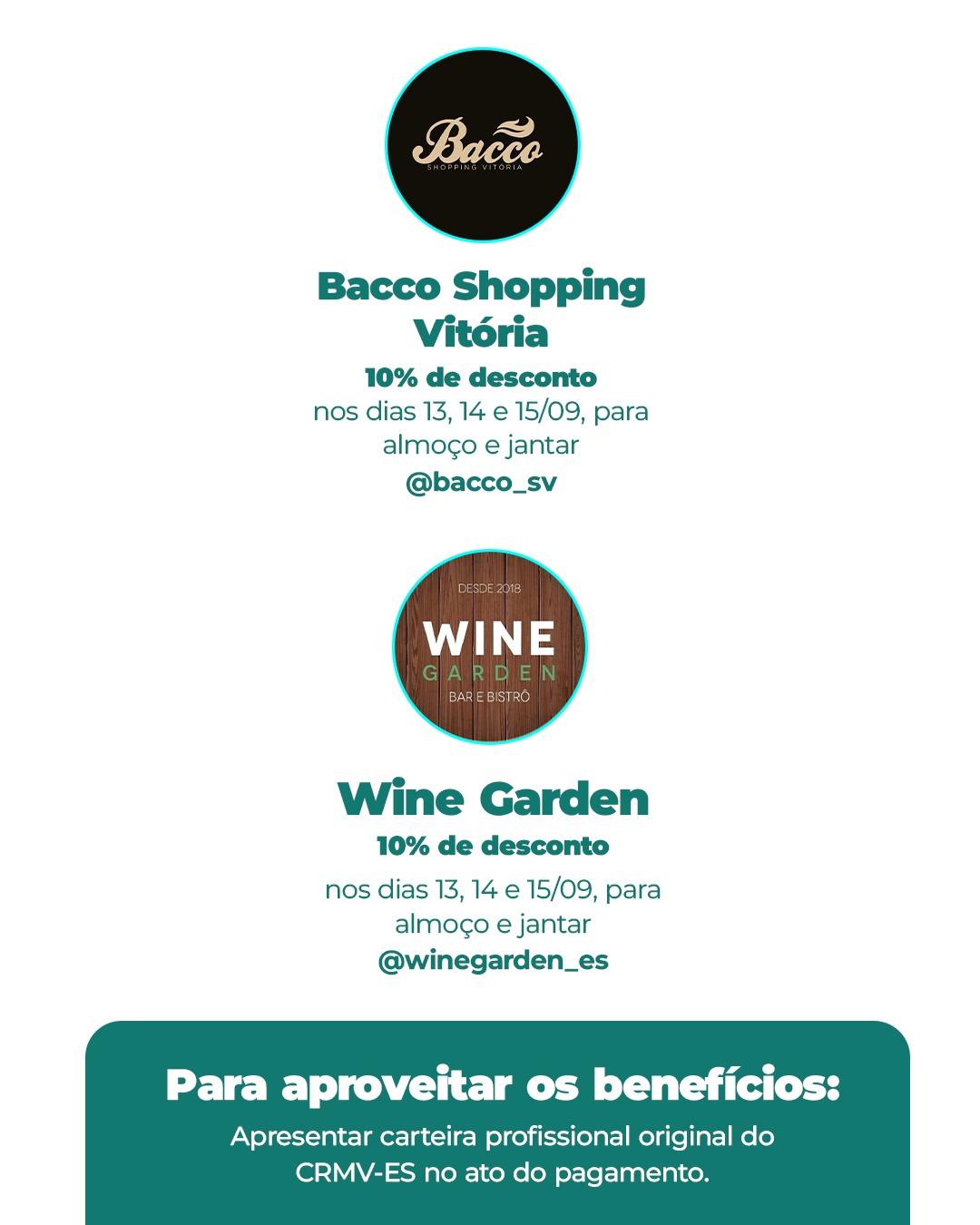 Bacco
SHOPPING VITÓRIA

Bacco Shopping Vitória

10% de desconto

nos dias 13, 14 e 15/09, para almoço e jantar

@bacco_sv

DESDE 2018
WINE
GARDEN
BAR E BISTRÔ

Wine Garden

10% de desconto

nos dias 13, 14 e 15/09, para almoço e jantar

@winegarden_es

Para aproveitar os benefícios:

Apresentar carteira profissional original do CRMV-ES no ato do pagamento.